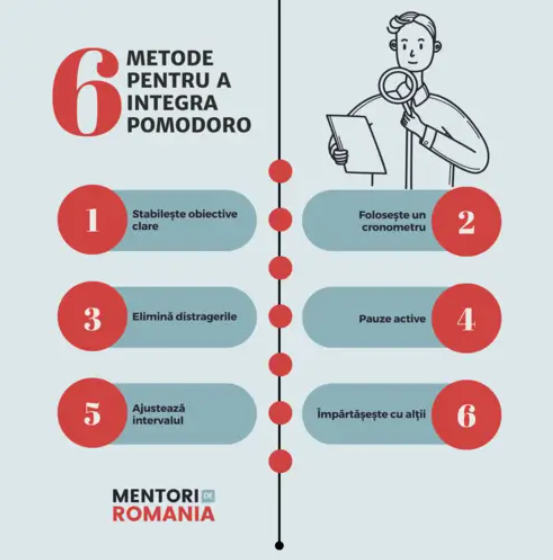 6 METODE PENTRU A INTEGRA POMODORO

1 Stabilește obiective clare

2 Folosește un cronometru

3 Elimină distragerile

4 Pauze active

5 Ajustează intervalul

6 Împărtășește cu alții

MENTORI DE ROMANIA